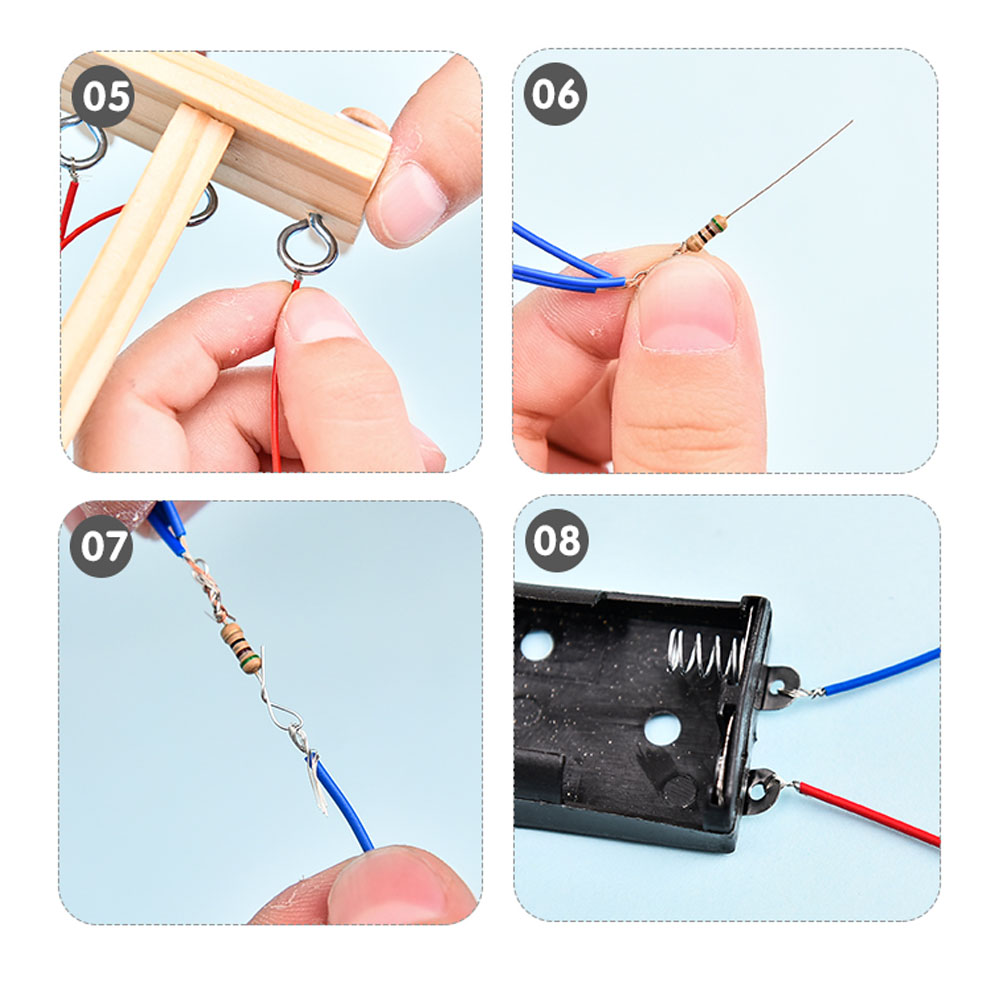 05

06

07

08